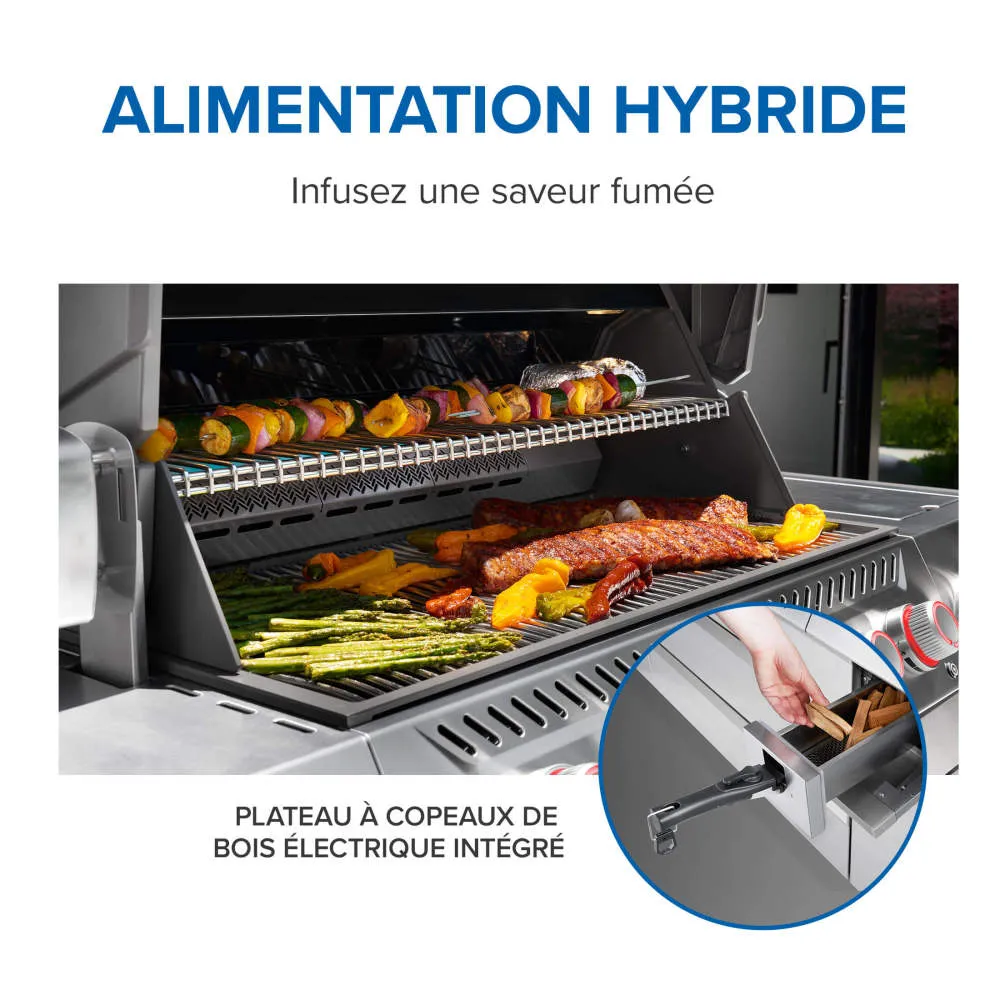 ALIMENTATION HYBRIDE

Infusez une saveur fumée

PLATEAU À COPEAUX DE BOIS ÉLECTRIQUE INTÉGRÉ