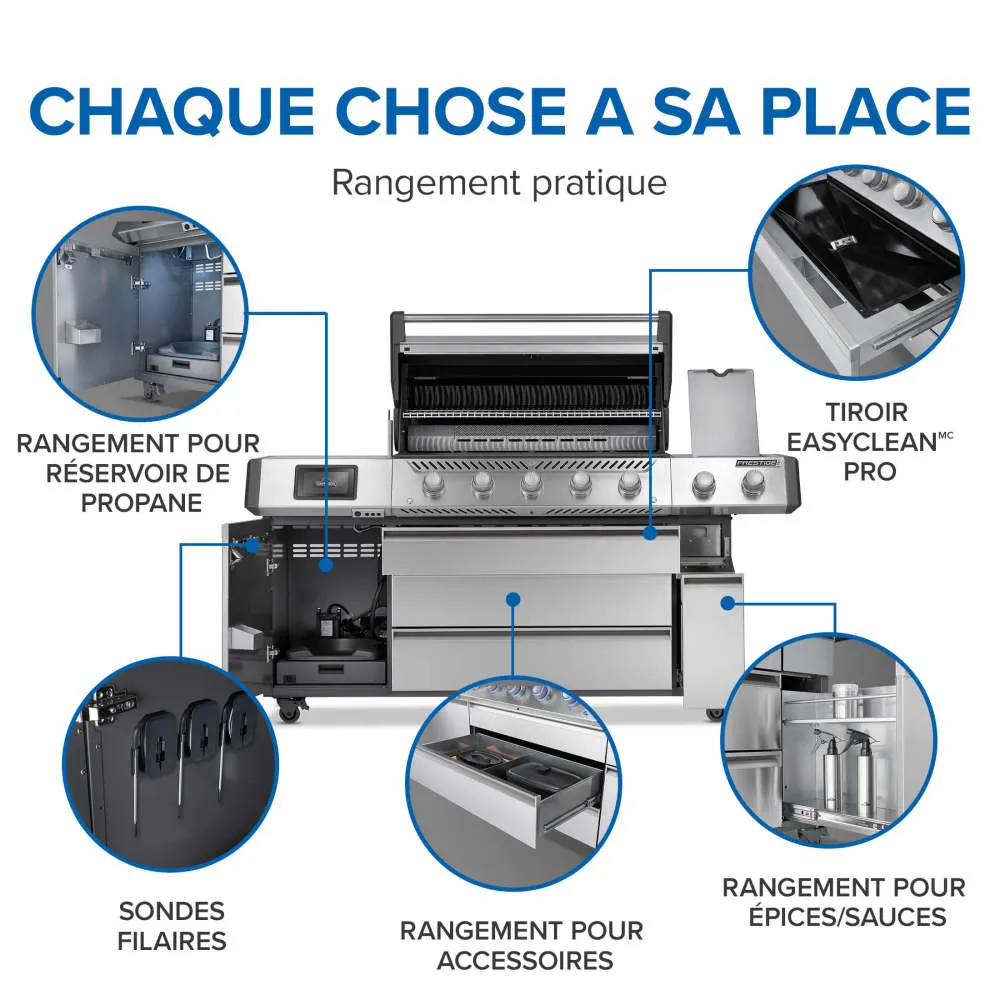 CHAQUE CHOSE A SA PLACE

Rangement pratique

RANGEMENT POUR RÉSERVOIR DE PROPANE

TIROIR EASYCLEAN$^{MC}$ PRO

PRESTIGE

SONDES FILAIRES

RANGEMENT POUR ACCESSOIRES

RANGEMENT POUR ÉPICES/SAUCES